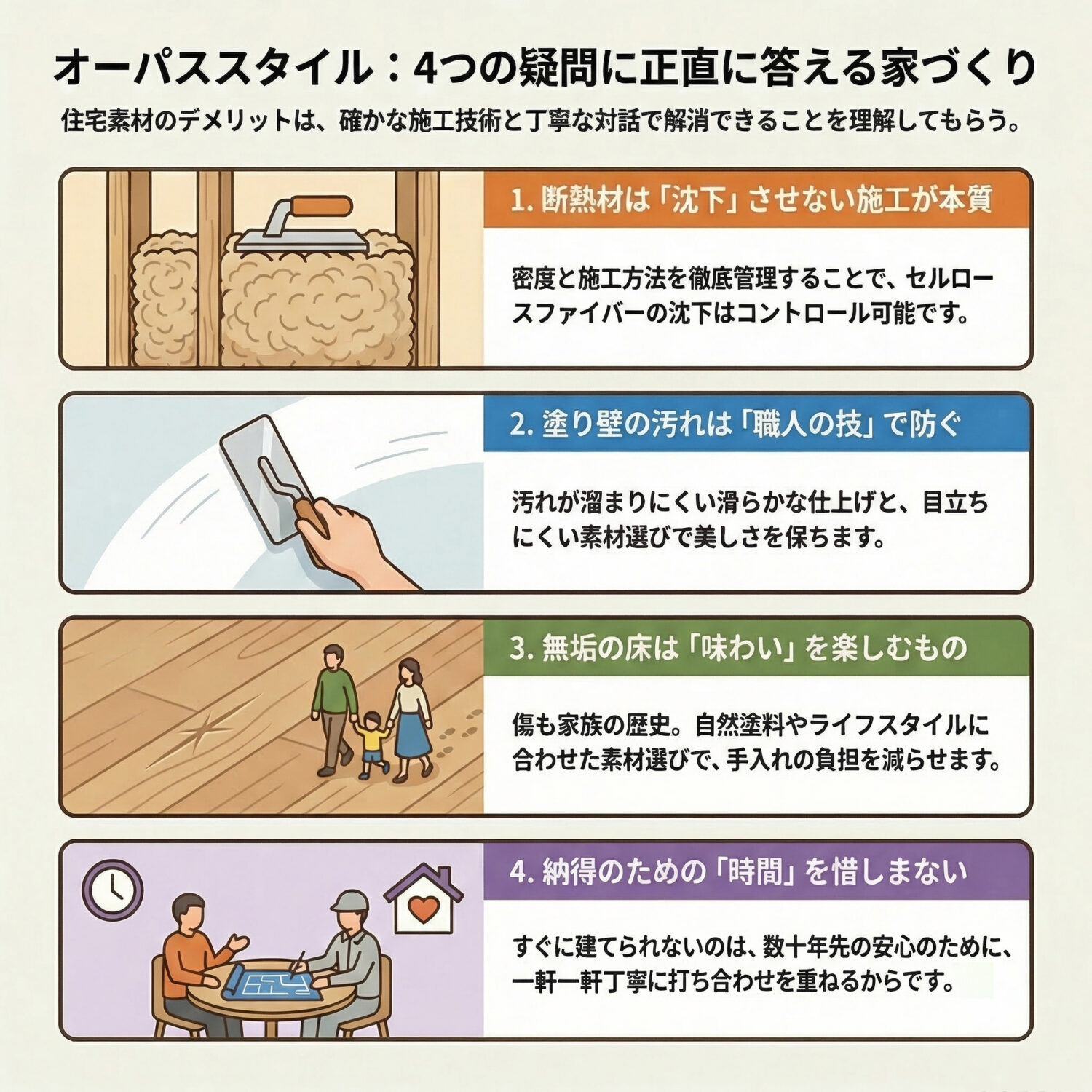 オーパススタイル：4つの疑問に正直に答える家づくり

住宅素材のデメリットは、確かな施工技術と丁寧な対話で解消できることを理解してもらう。

1. 断熱材は「沈下」させない施工が本質

密度と施工方法を徹底管理することで、セルロースファイバーの沈下はコントロール可能です。

2. 塗り壁の汚れは「職人の技」で防ぐ

汚れが溜まりにくい滑らかな仕上げと、目立ちにくい素材選びで美しさを保ちます。

3. 無垢の床は「味わい」を楽しむもの

傷も家族の歴史。自然塗料やライフスタイルに合わせた素材選びで、手入れの負担を減らせます。

4. 納得のための「時間」を惜しまない

すぐに建てられないのは、数十年先の安心のために、一軒一軒丁寧に打ち合わせを重ねるからです。